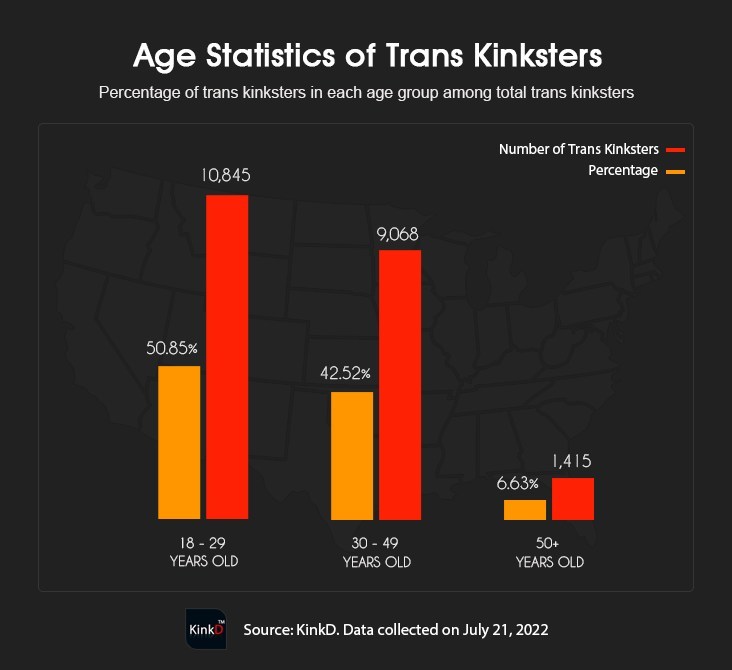 Age Statistics of Trans Kinksters

Percentage of trans kinksters in each age group among total trans kinksters

Number of Trans Kinksters
Percentage

50.85%
10,845
42.52%
9,068
6.63%
1,415

18 - 29
YEARS OLD

30 - 49
YEARS OLD

50+
YEARS OLD

KinkD™

Source: KinkD. Data collected on July 21, 2022